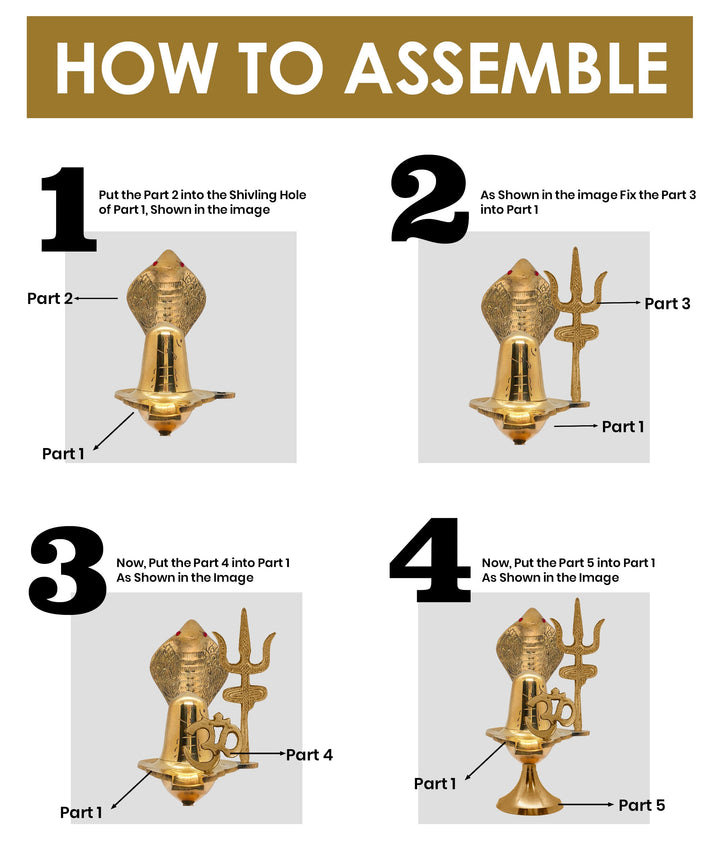 HOW TO ASSEMBLE

1 Put the Part 2 into the Shivling Hole of Part 1, Shown in the image

Part 2

Part 1

2 As Shown in the image Fix the Part 3 into Part 1

Part 3

Part 1

3 Now, Put the Part 4 into Part 1 As Shown in the Image

Part 4

Part 1

4 Now, Put the Part 5 into Part 1 As Shown in the Image

Part 1

Part 5