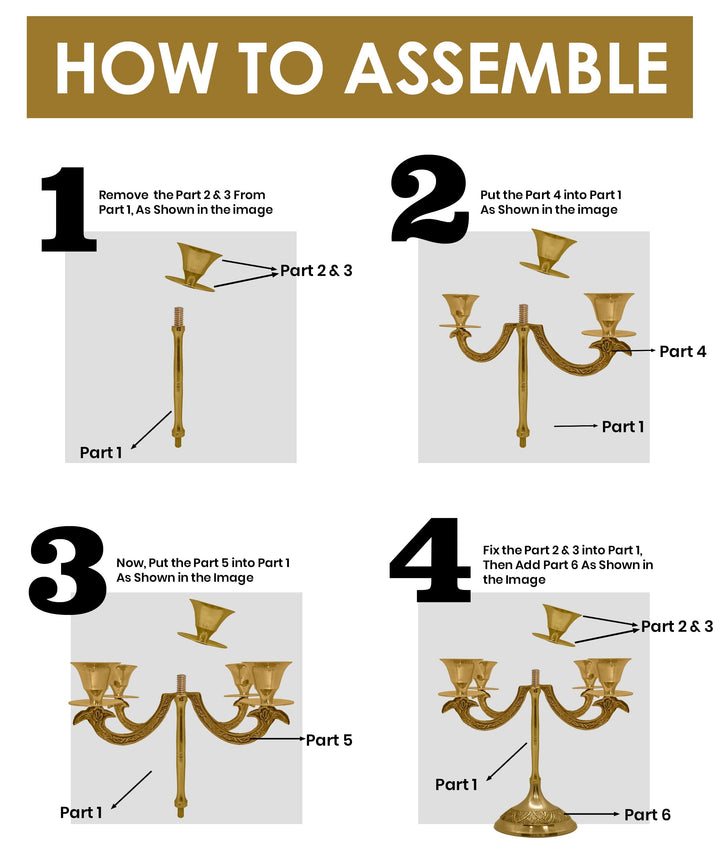 HOW TO ASSEMBLE

1
Remove the Part 2 & 3 From Part 1, As Shown in the image

Part 2 & 3

Part 1

2
Put the Part 4 into Part 1 As Shown in the image

Part 4

Part 1

3
Now, Put the Part 5 into Part 1 As Shown in the Image

Part 5

Part 1

4
Fix the Part 2 & 3 into Part 1, Then Add Part 6 As Shown in the Image

Part 2 & 3

Part 1

Part 6